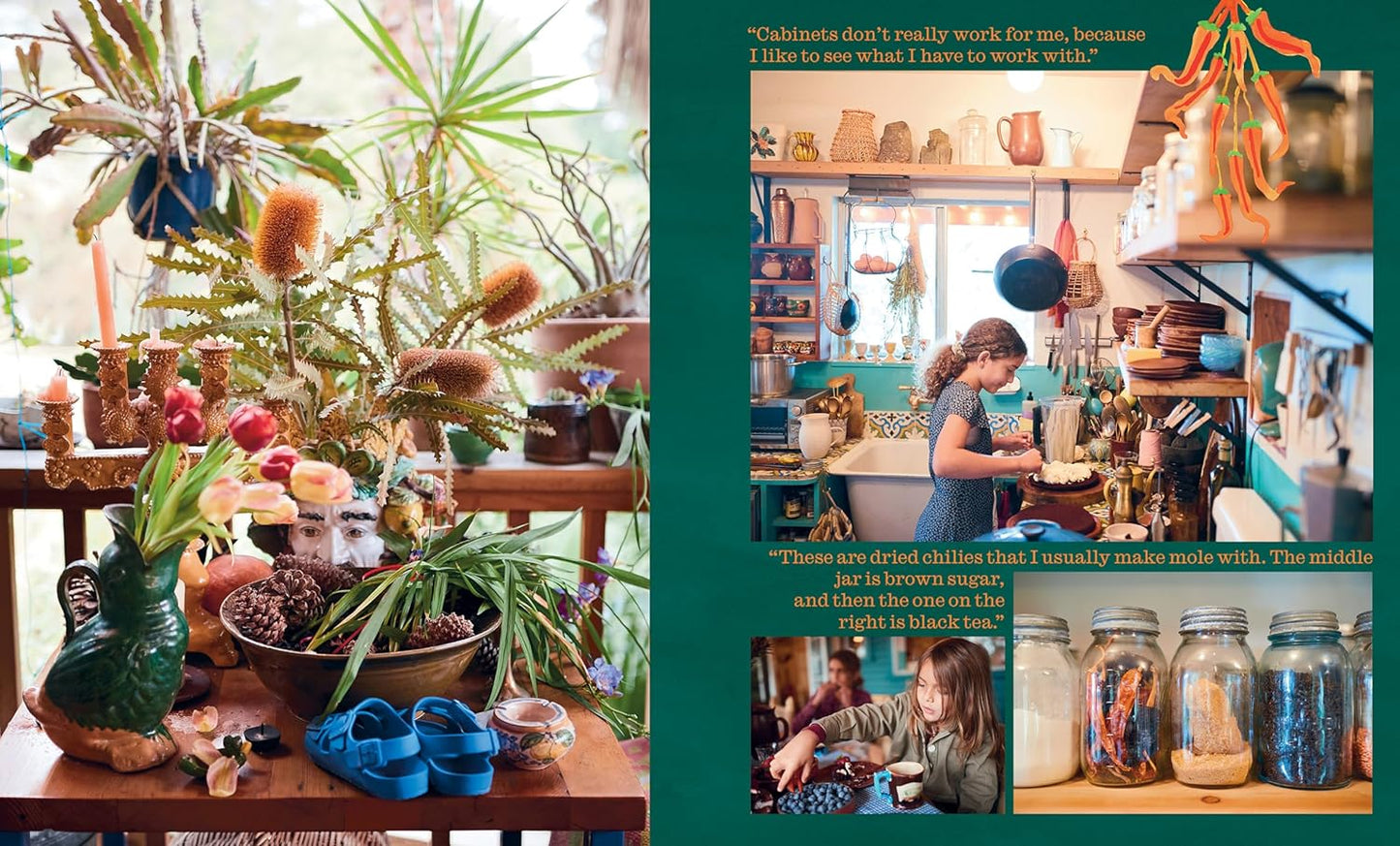 "Cabinets don't really work for me, because I like to see what I have to work with."

"These are dried chilies that I usually make mole with. The middle jar is brown sugar, and then the one on the right is black tea."